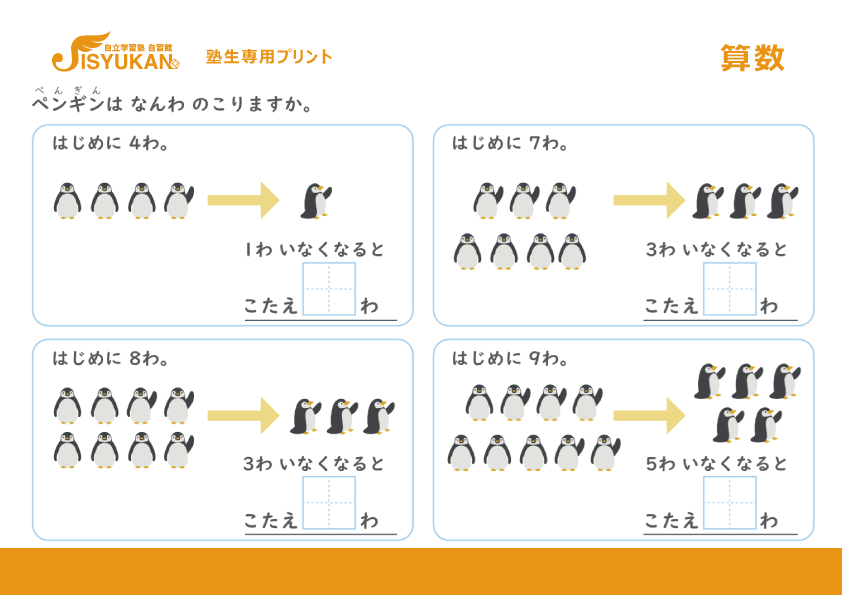 自立学習塾 自習館
JISYUKAN
塾生専用プリント

算数

ぺんぎん
ペンギンは なんわ のこりますか。

はじめに 4わ。

1わ いなくなると

こたえ わ

はじめに 7わ。

3わ いなくなると

こたえ わ

はじめに 8わ。

3わ いなくなると

こたえ わ

はじめに 9わ。

5わ いなくなると

こたえ わ